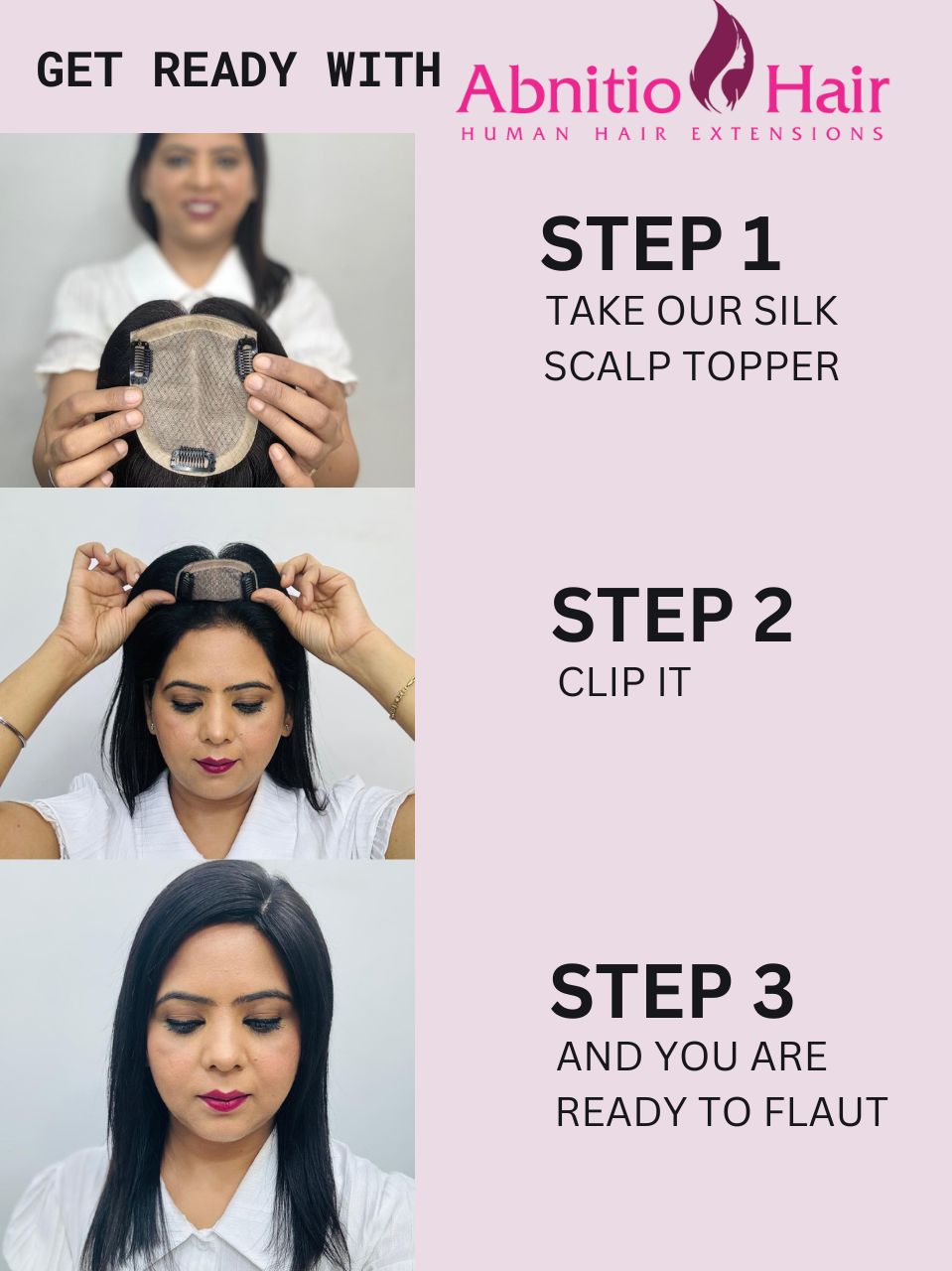 GET READY WITH Abnitio Hair
HUMAN HAIR EXTENSIONS

STEP 1
TAKE OUR SILK SCALP TOPPER

STEP 2
CLIP IT

STEP 3
AND YOU ARE READY TO FLAUT